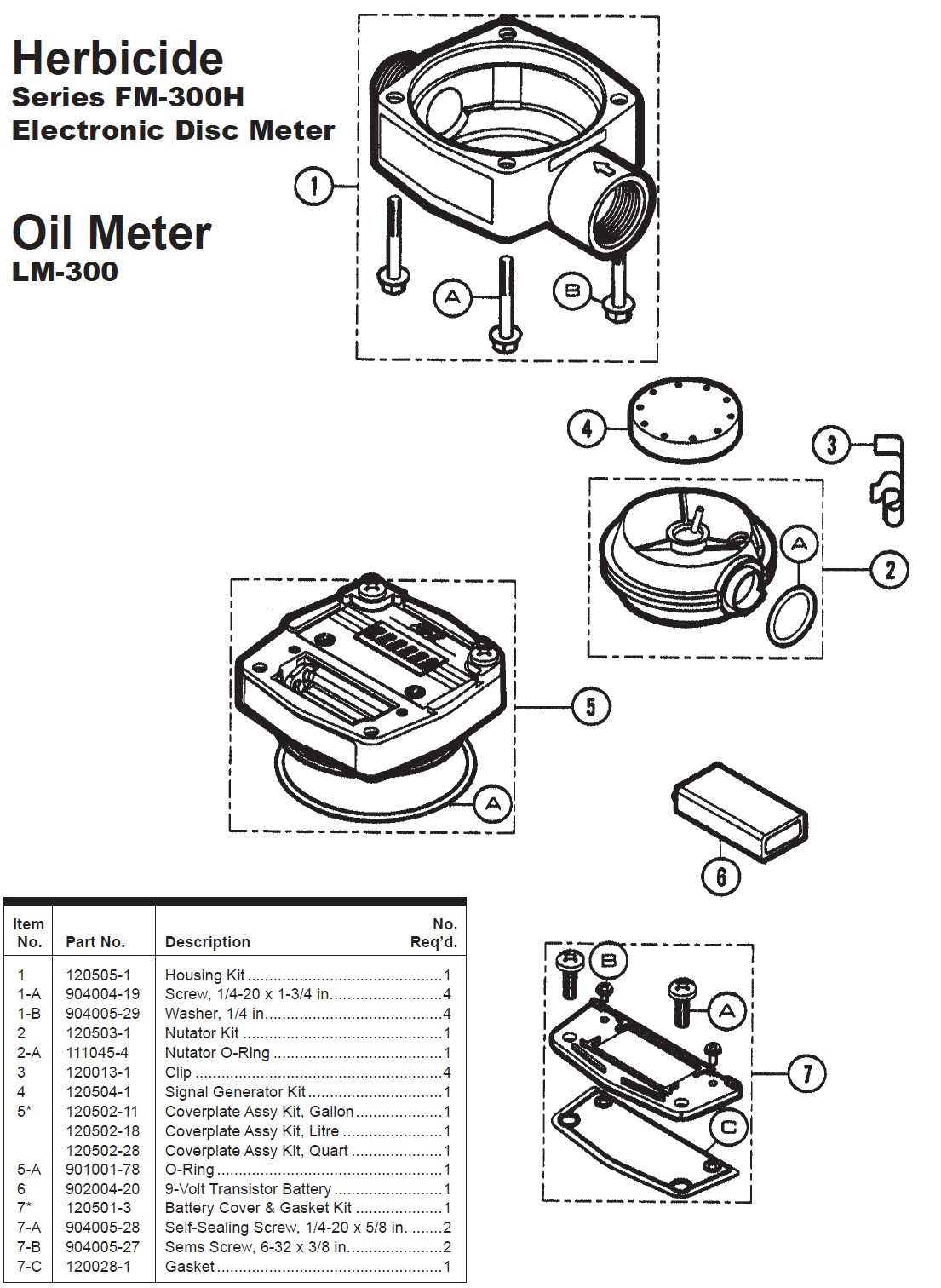 Herbicide
Series FM-300H
Electronic Disc Meter

Oil Meter
LM-300

1
A
B
4
3
A
2
5
A
6
B
A
7
C

| Item No. | Part No. | Description | No. Req'd. |
|---|---|---|---|
| 1 | 120505-1 | Housing Kit | 1 |
| 1-A | 904004-19 | Screw, 1/4-20 x 1-3/4 in. | 4 |
| 1-B | 904005-29 | Washer, 1/4 in. | 4 |
| 2 | 120503-1 | Nutator Kit | 1 |
| 2-A | 111045-4 | Nutator O-Ring | 1 |
| 3 | 120013-1 | Clip | 4 |
| 4 | 120504-1 | Signal Generator Kit | 1 |
| 5* | 120502-11 | Coverplate Assy Kit, Gallon | 1 |
| | 120502-18 | Coverplate Assy Kit, Litre | 1 |
| | 120502-28 | Coverplate Assy Kit, Quart | 1 |
| 5-A | 901001-78 | O-Ring | 1 |
| 6 | 902004-20 | 9-Volt Transistor Battery | 1 |
| 7* | 120501-3 | Battery Cover & Gasket Kit | 1 |
| 7-A | 904005-28 | Self-Sealing Screw, 1/4-20 x 5/8 in. | 2 |
| 7-B | 904005-27 | Sems Screw, 6-32 x 3/8 in. | 2 |
| 7-C | 120028-1 | Gasket | 1 |