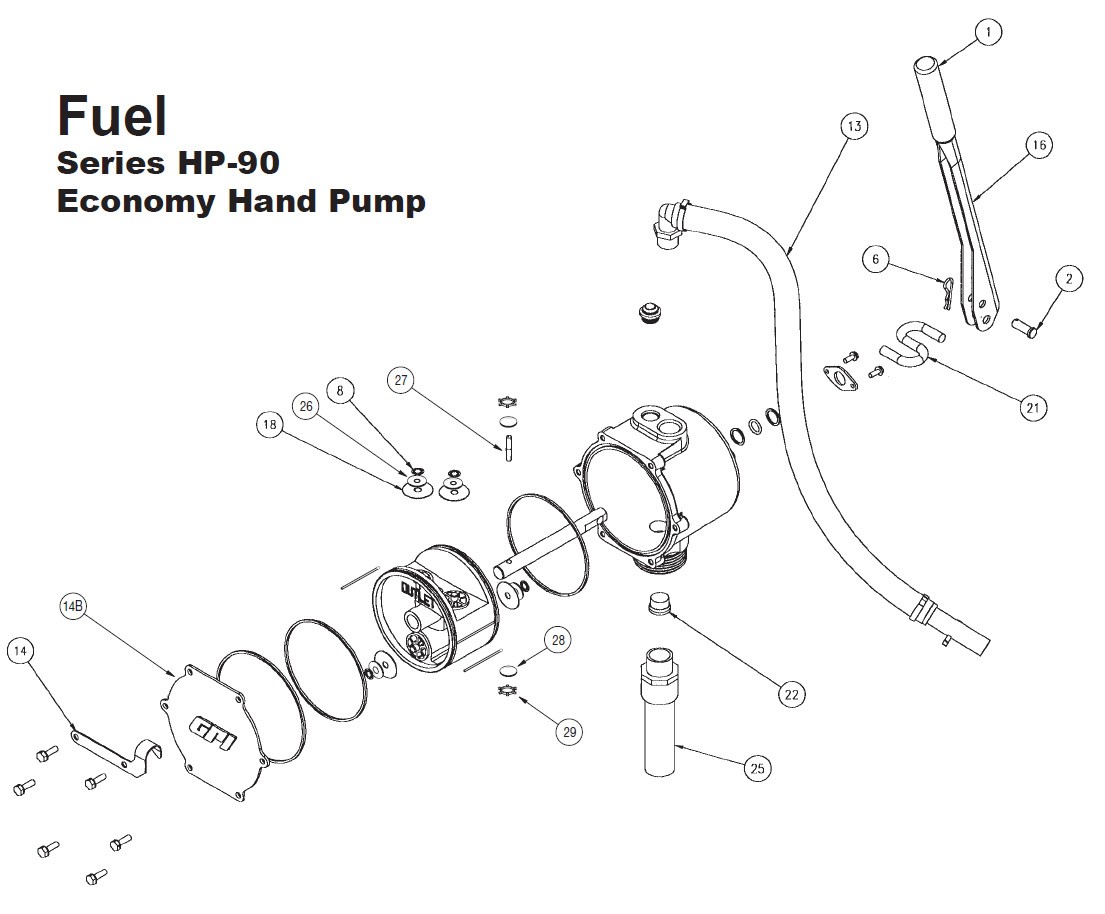 Fuel
Series HP-90
Economy Hand Pump

1
13
16
6
2
21
27
8
26
18
OUTLET
14B
14
GPI
28
29
22
25